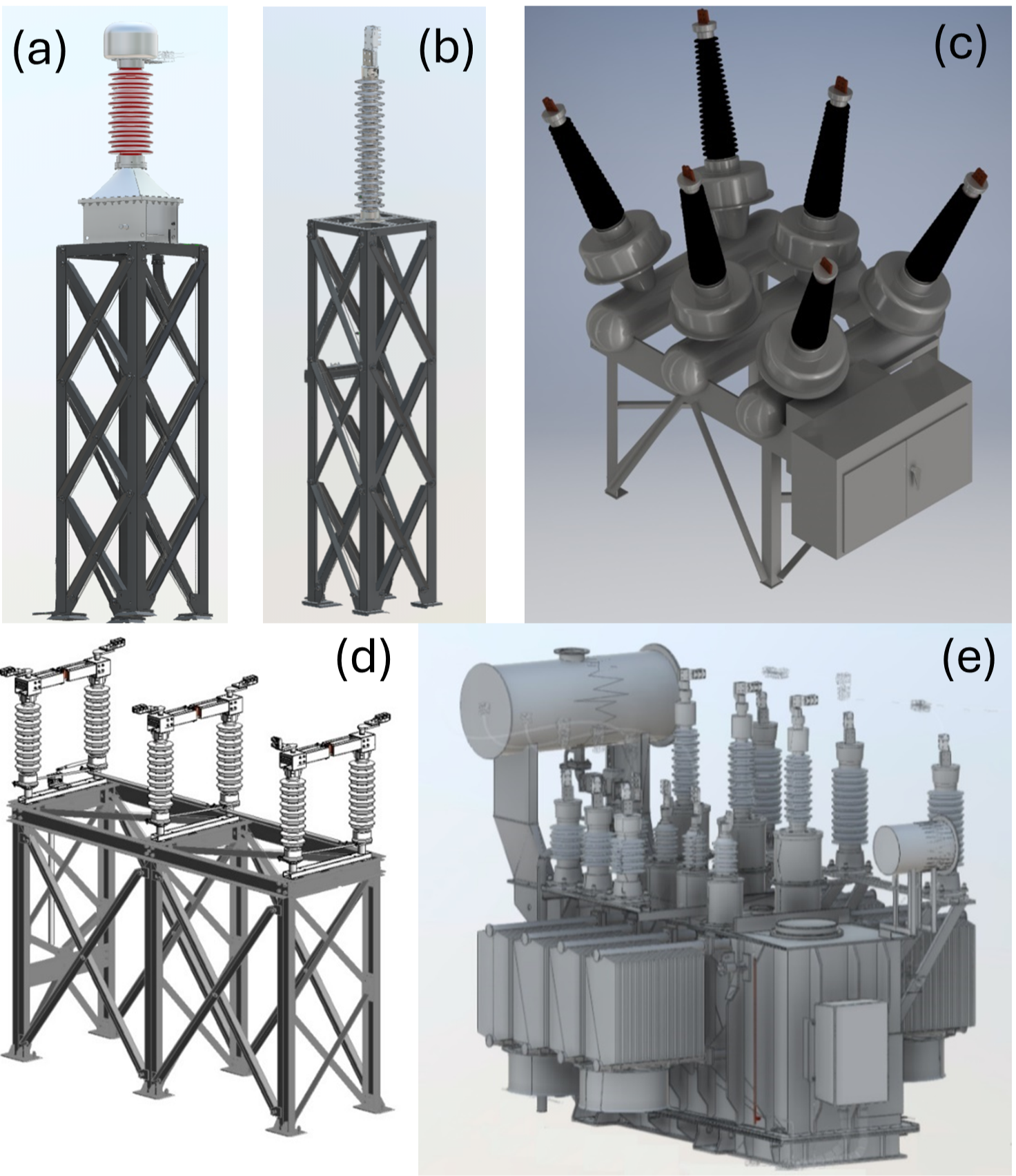 (a)

(b)

(c)

(d)

(e)